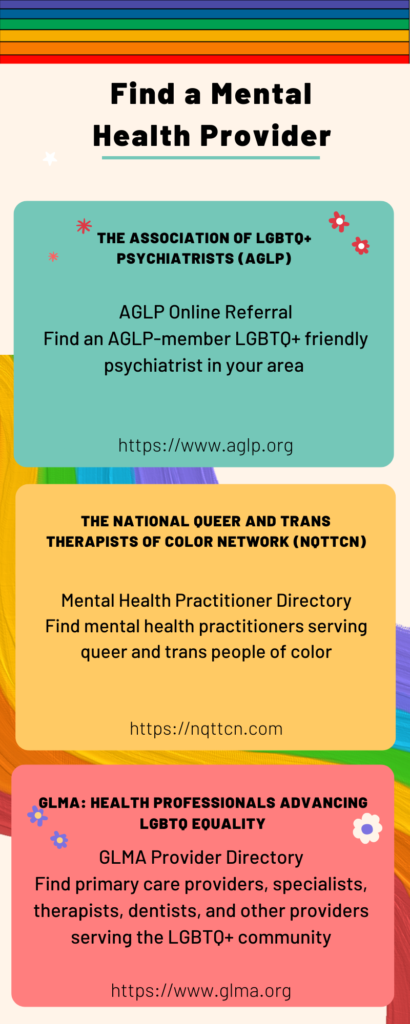 Find a Mental Health Provider

THE ASSOCIATION OF LGBTQ+ PSYCHIATRISTS (AGLP)

AGLP Online Referral
Find an AGLP-member LGBTQ+ friendly psychiatrist in your area

https://www.aglp.org

THE NATIONAL QUEER AND TRANS THERAPISTS OF COLOR NETWORK (NQTTCN)

Mental Health Practitioner Directory
Find mental health practitioners serving queer and trans people of color

https://nqttcn.com

GLMA: HEALTH PROFESSIONALS ADVANCING LGBTQ EQUALITY

GLMA Provider Directory
Find primary care providers, specialists, therapists, dentists, and other providers serving the LGBTQ+ community

https://www.glma.org